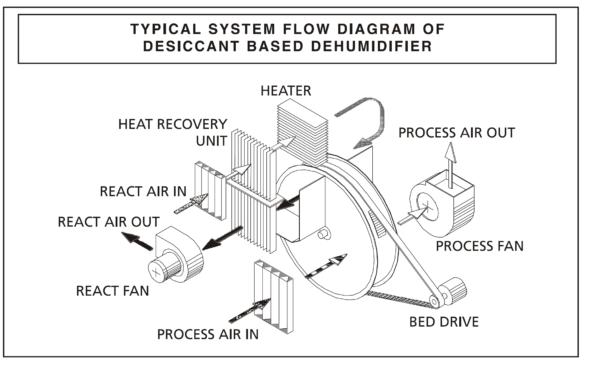 TYPICAL SYSTEM FLOW DIAGRAM OF DESICCANT BASED DEHUMIDIFIER

HEATER

HEAT RECOVERY UNIT

PROCESS AIR OUT

REACT AIR IN

REACT AIR OUT

PROCESS FAN

REACT FAN

BED DRIVE

PROCESS AIR IN